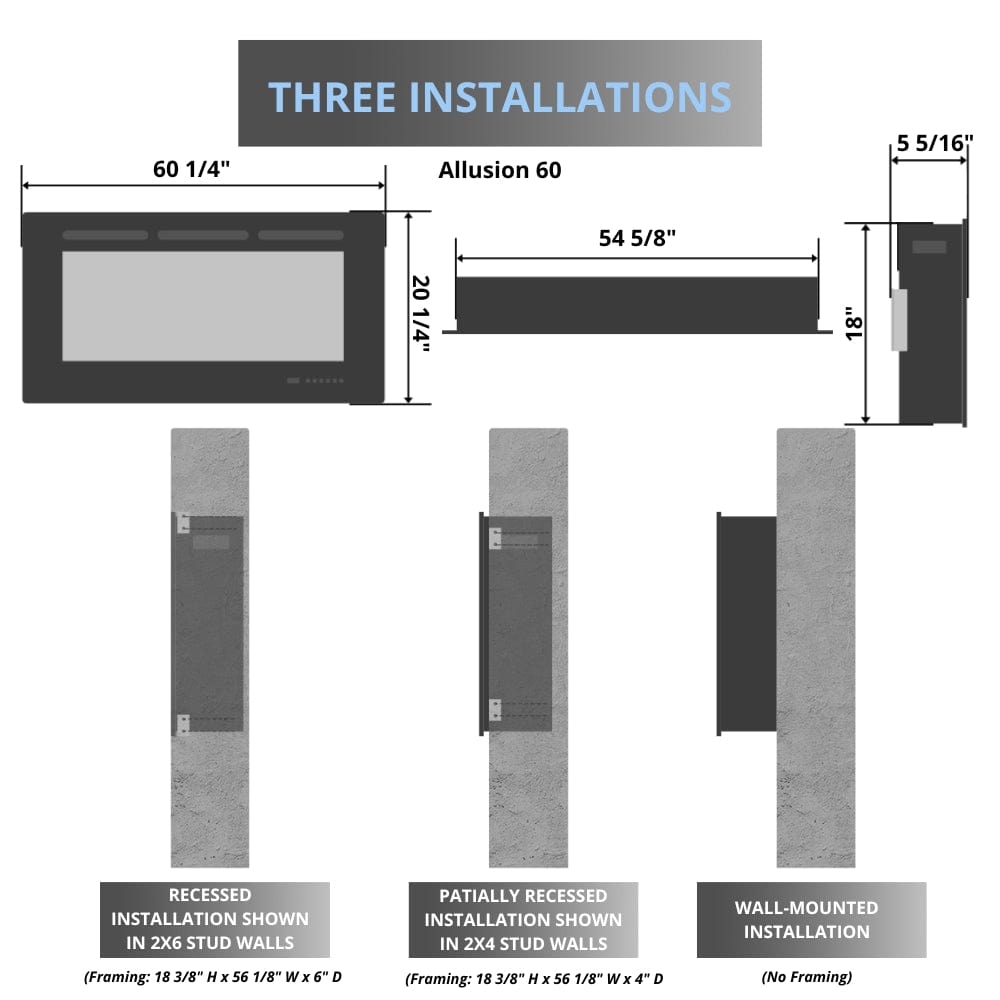 THREE INSTALLATIONS

60 1/4"

Allusion 60

5 5/16"

20 1/4"

54 5/8"

18"

RECESSED INSTALLATION SHOWN IN 2X6 STUD WALLS

(Framing: 18 3/8" H x 56 1/8" W x 6" D

PATIALLY RECESSED INSTALLATION SHOWN IN 2X4 STUD WALLS

(Framing: 18 3/8" H x 56 1/8" W x 4" D

WALL-MOUNTED INSTALLATION

(No Framing)